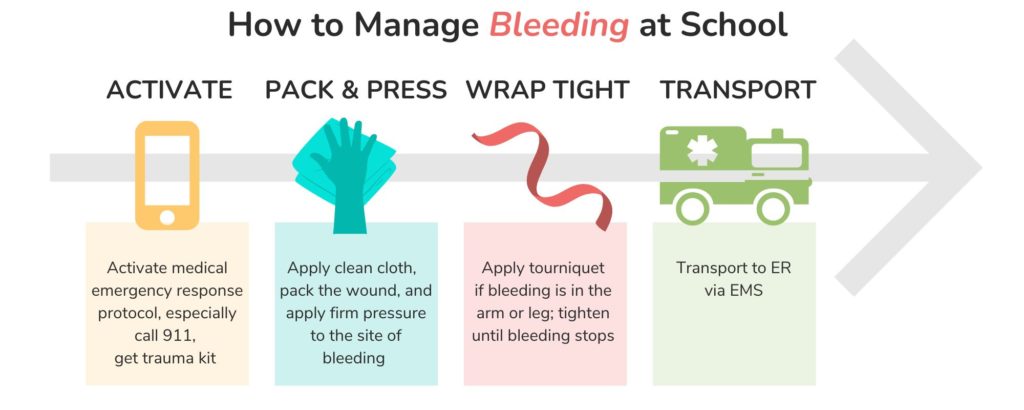 How to Manage Bleeding at School

ACTIVATE

Activate medical emergency response protocol, especially call 911, get trauma kit

PACK & PRESS

Apply clean cloth, pack the wound, and apply firm pressure to the site of bleeding

WRAP TIGHT

Apply tourniquet if bleeding is in the arm or leg; tighten until bleeding stops

TRANSPORT

Transport to ER via EMS